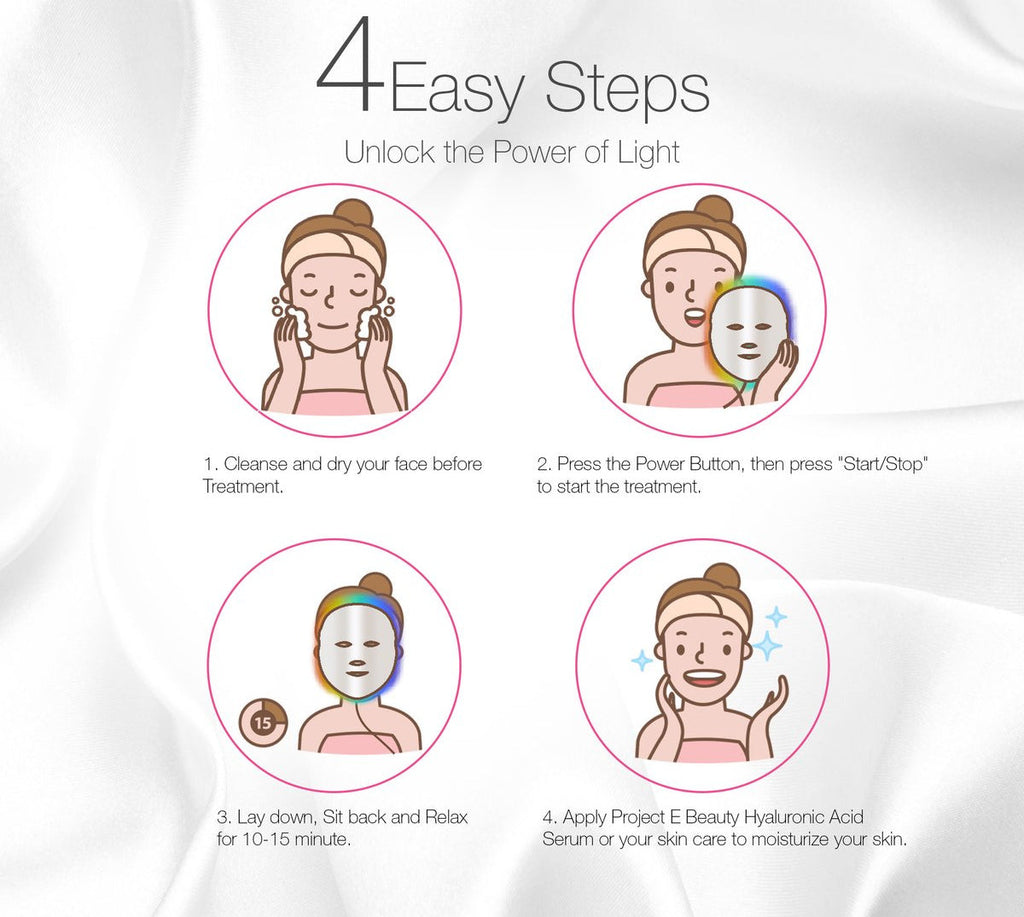 4 Easy Steps

Unlock the Power of Light

1. Cleanse and dry your face before Treatment.

2. Press the Power Button, then press "Start/Stop" to start the treatment.

15

3. Lay down, Sit back and Relax for 10-15 minute.

4. Apply Project E Beauty Hyaluronic Acid Serum or your skin care to moisturize your skin.